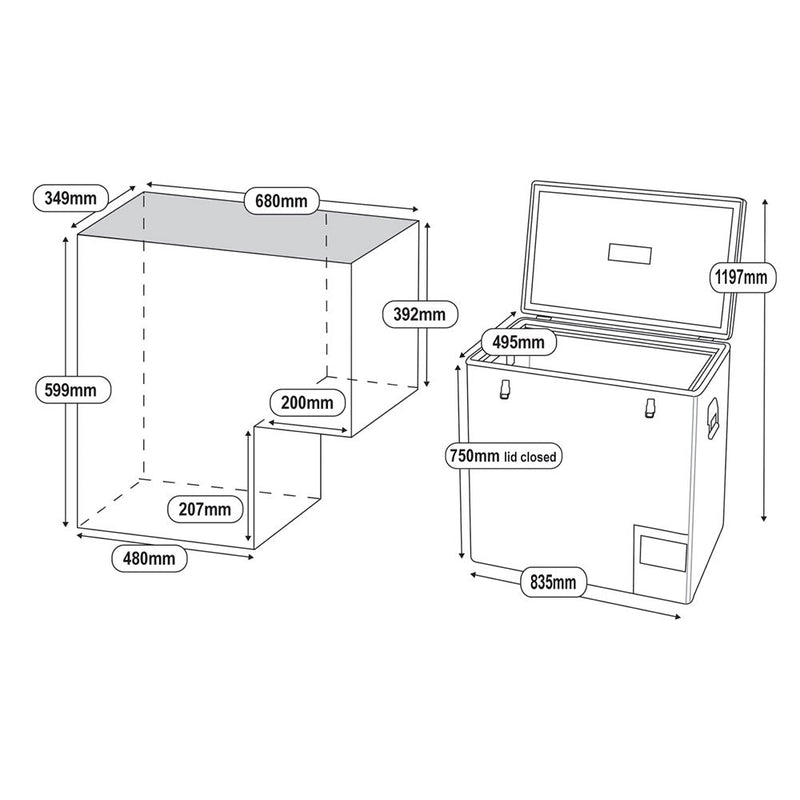 349mm
680mm
392mm
599mm
200mm
207mm
480mm
1197mm
495mm
750mm lid closed
835mm