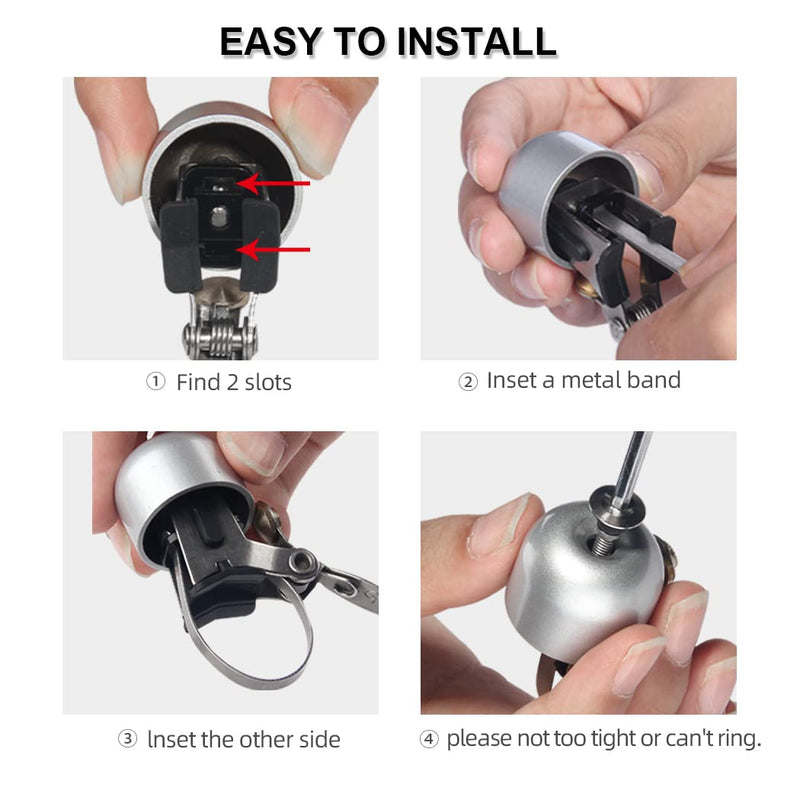 EASY TO INSTALL

① Find 2 slots

② Inset a metal band

③ lnset the other side

④ please not too tight or can't ring.