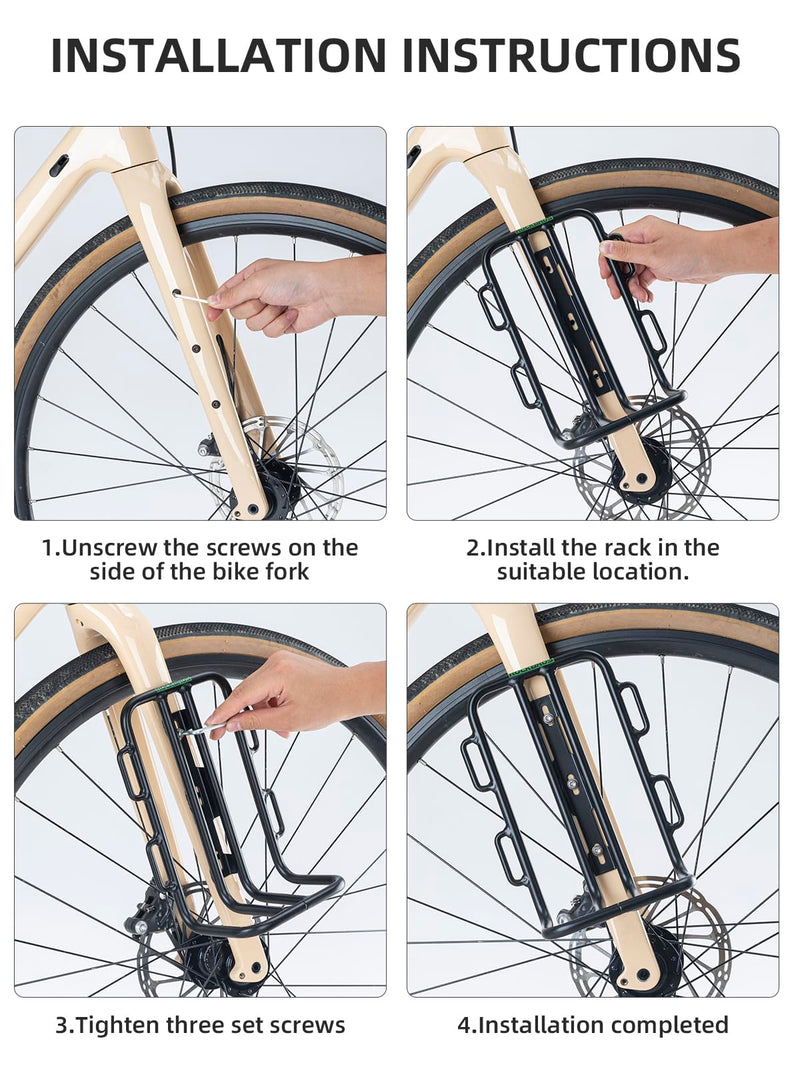 INSTALLATION INSTRUCTIONS

1.Unscrew the screws on the side of the bike fork

2.Install the rack in the suitable location.

3.Tighten three set screws

4.Installation completed