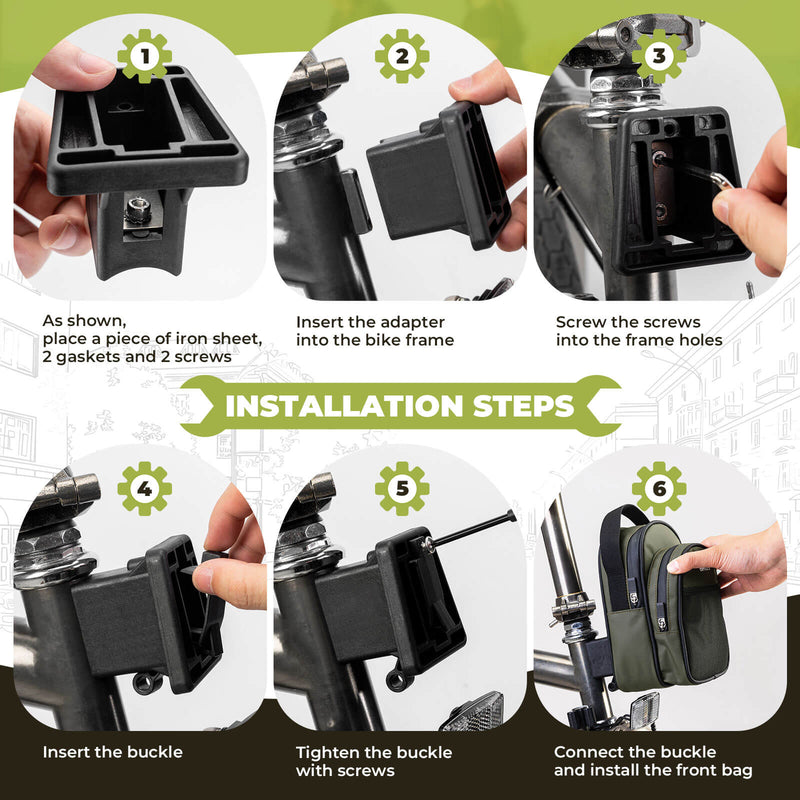 1

As shown, place a piece of iron sheet, 2 gaskets and 2 screws

2

Insert the adapter into the bike frame

3

Screw the screws into the frame holes

INSTALLATION STEPS

4

Insert the buckle

5

Tighten the buckle with screws

6

Connect the buckle and install the front bag