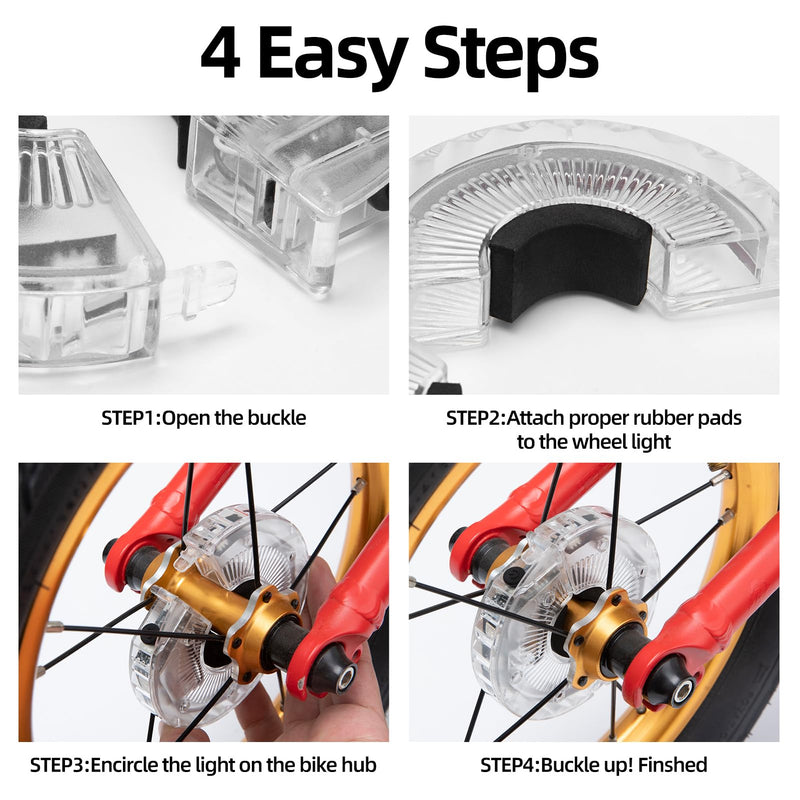 4 Easy Steps

STEP1:Open the buckle

STEP2:Attach proper rubber pads to the wheel light

STEP3:Encircle the light on the bike hub

STEP4:Buckle up! Finshed