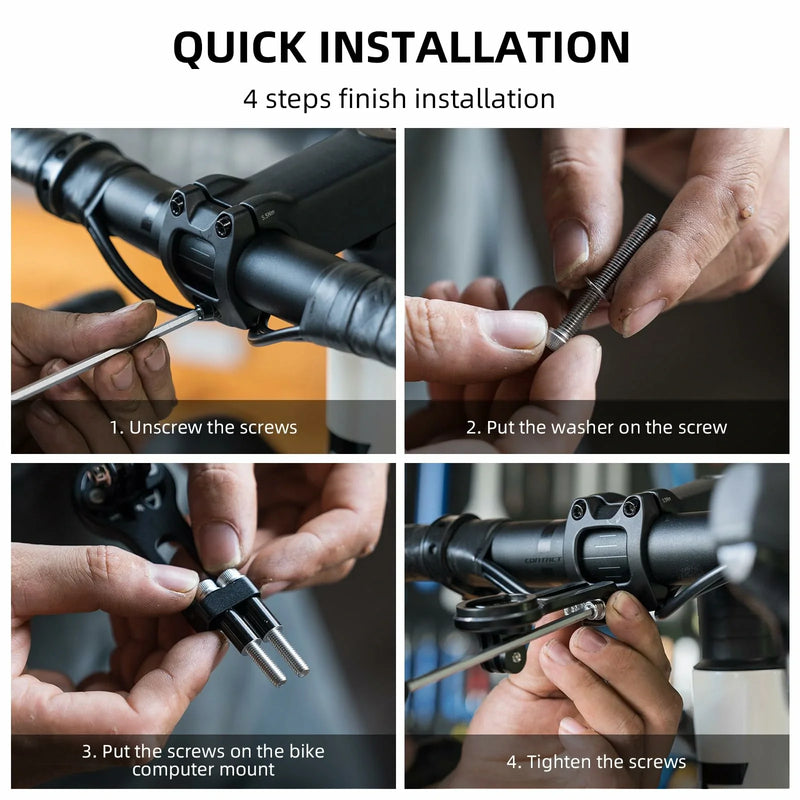 QUICK INSTALLATION

4 steps finish installation

5.5Nm

1. Unscrew the screws

2. Put the washer on the screw

3. Put the screws on the bike computer mount

CONTACT

4. Tighten the screws