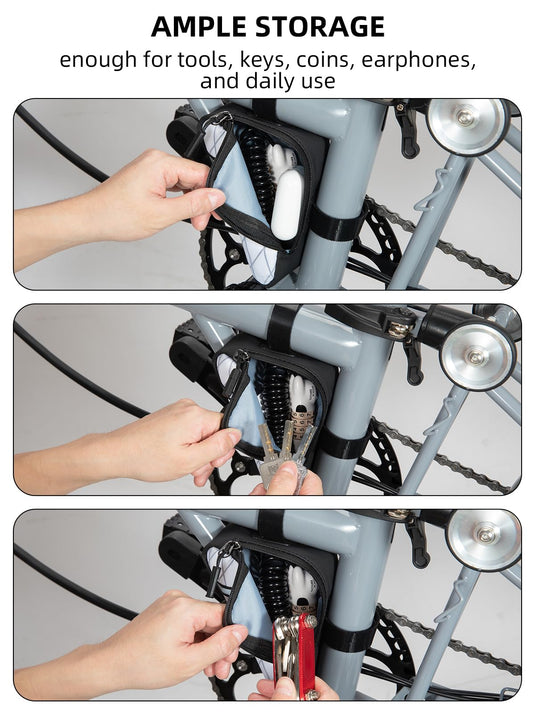 AMPLE STORAGE

enough for tools, keys, coins, earphones, and daily use